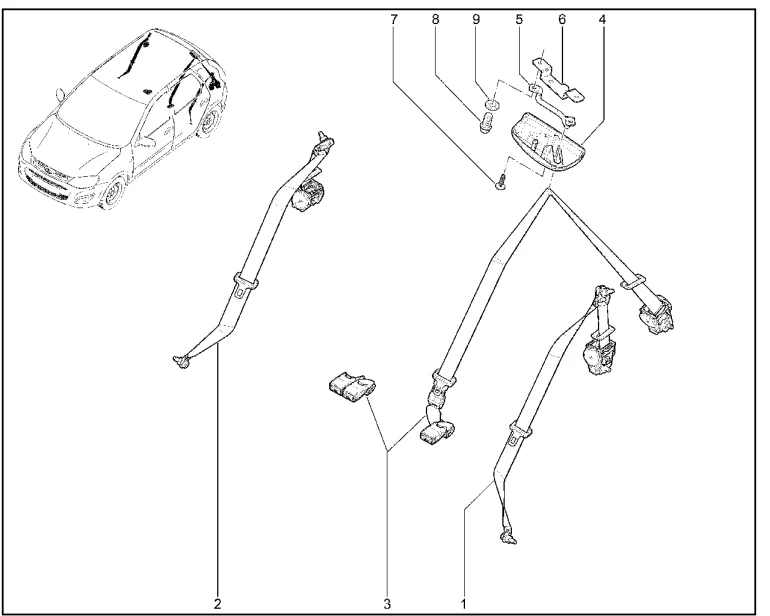 7 8 9 5 6 4

2 3 1