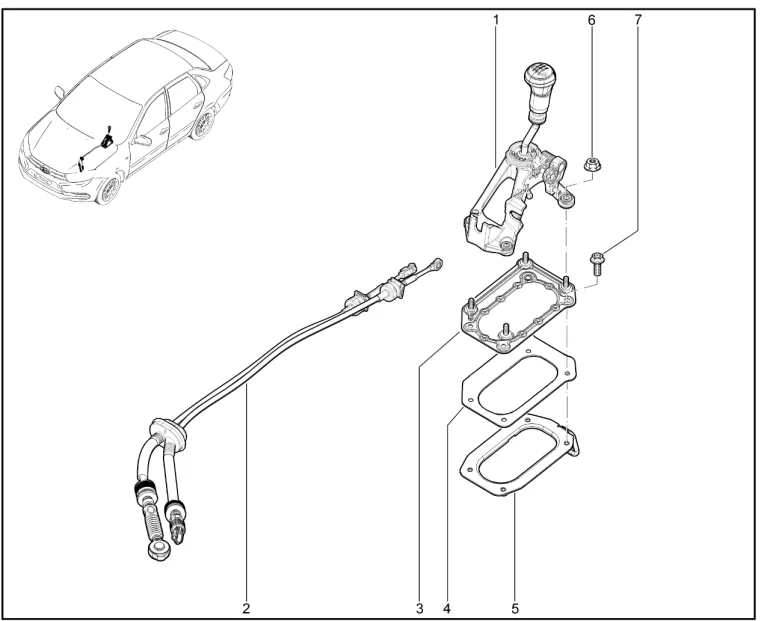 1
6
7
2
3
4
5