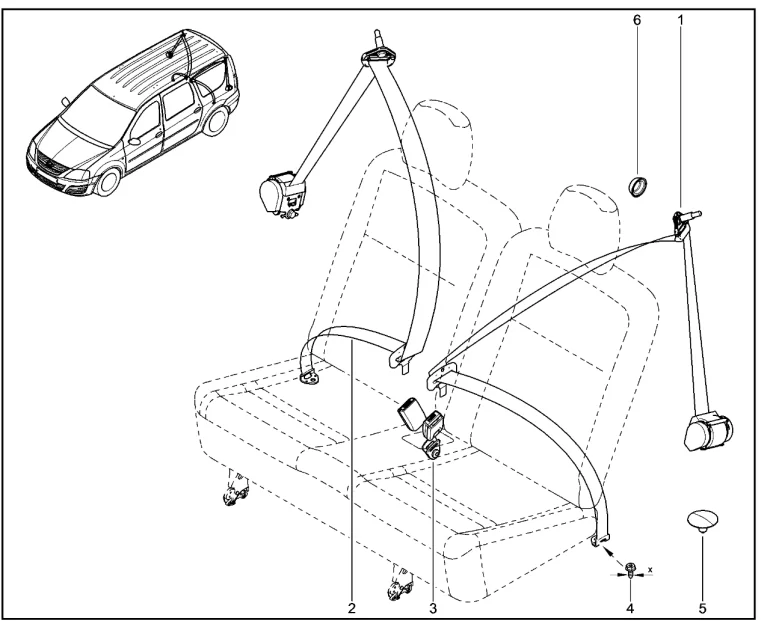 6
1
x
2
3
4
5