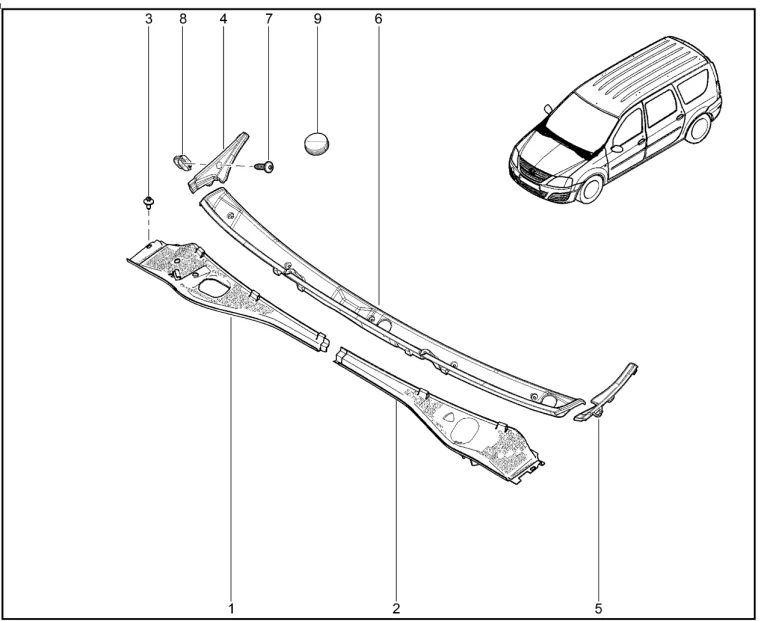 3 8 4 7 9 6

1 2 5