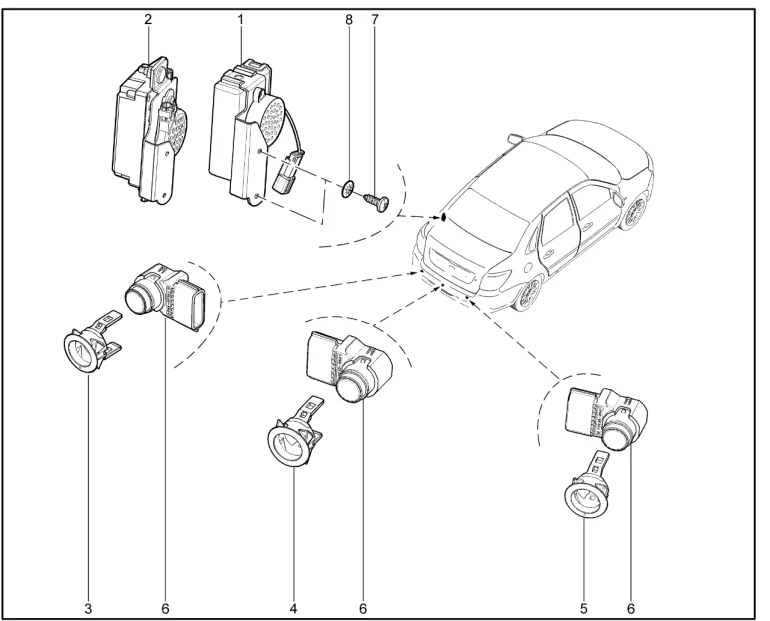 2
1
8
7
3
6
4
6
5
6