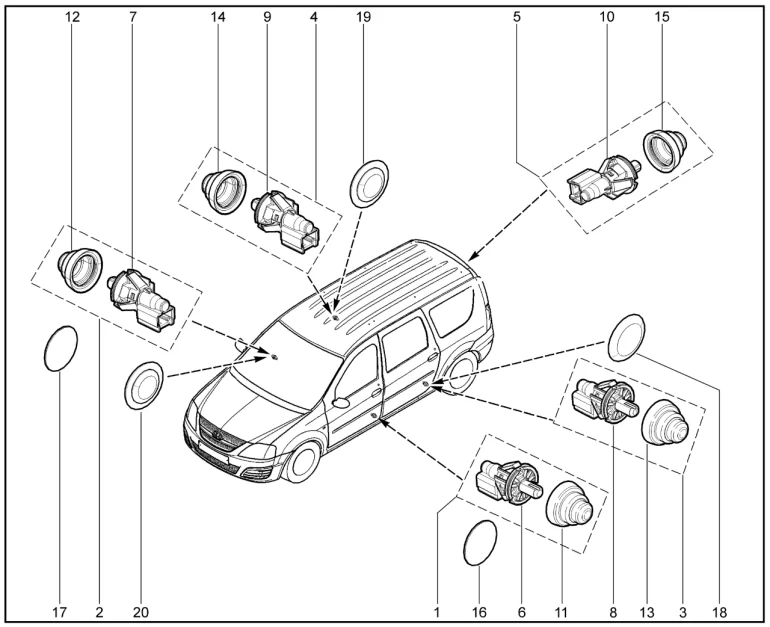 12 7 14 9 4 19 5 10 15

17 2 20 1 16 6 11 8 13 3 18