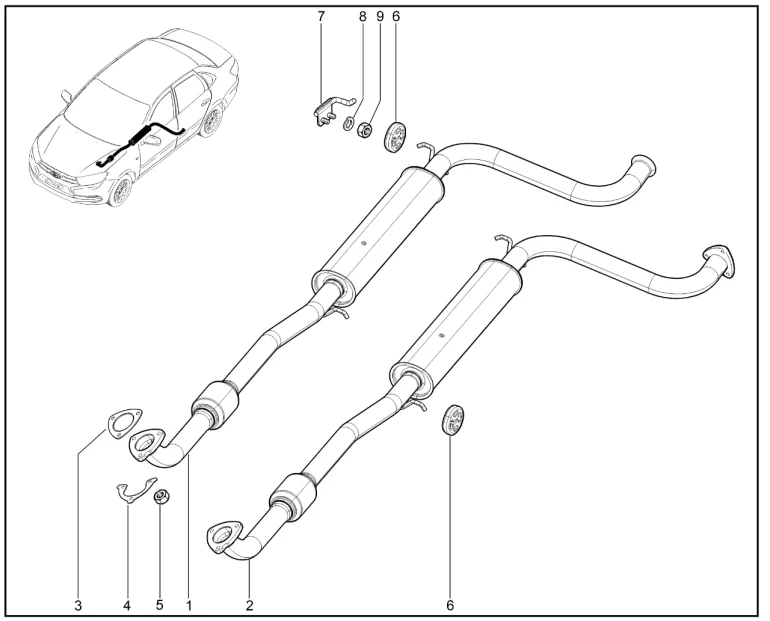 7 8 9 6

3 4 5 1 2 6