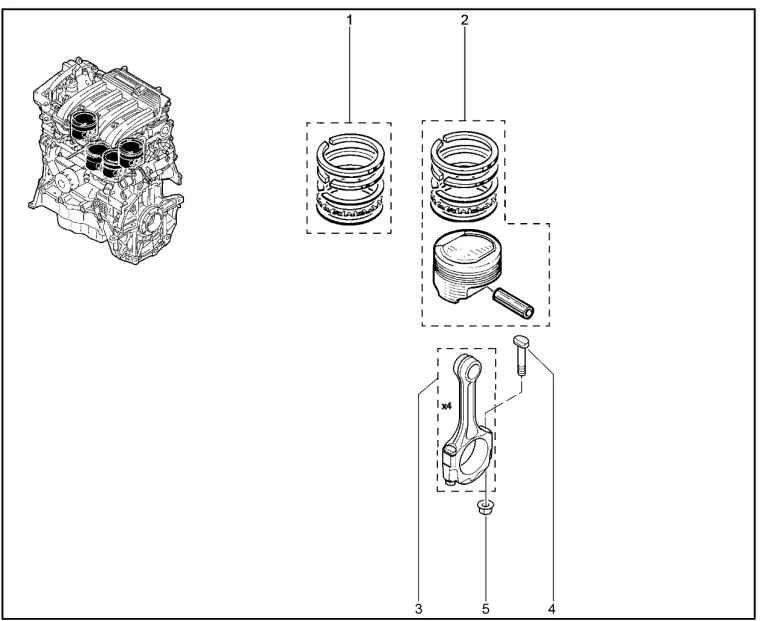 1
2
x4
3
5
4