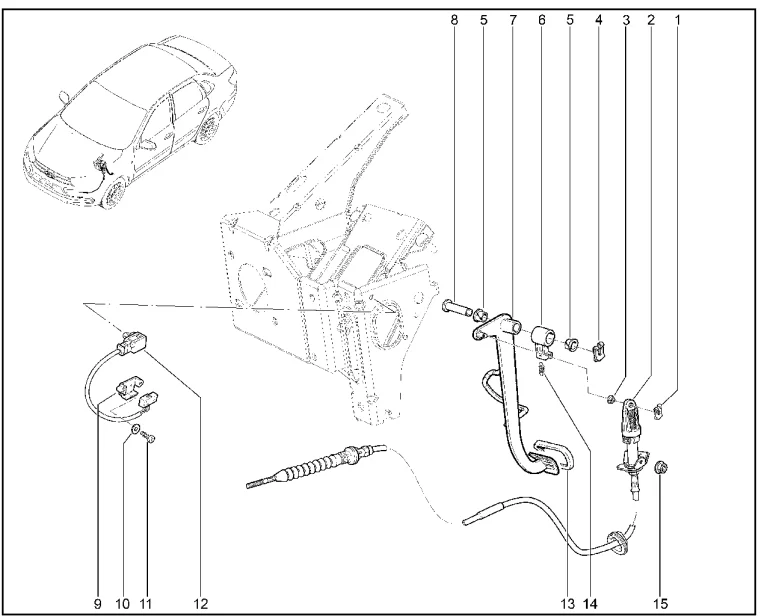 8 5 7 6 5 4 3 2 1

9 10 11 12 13 14 15