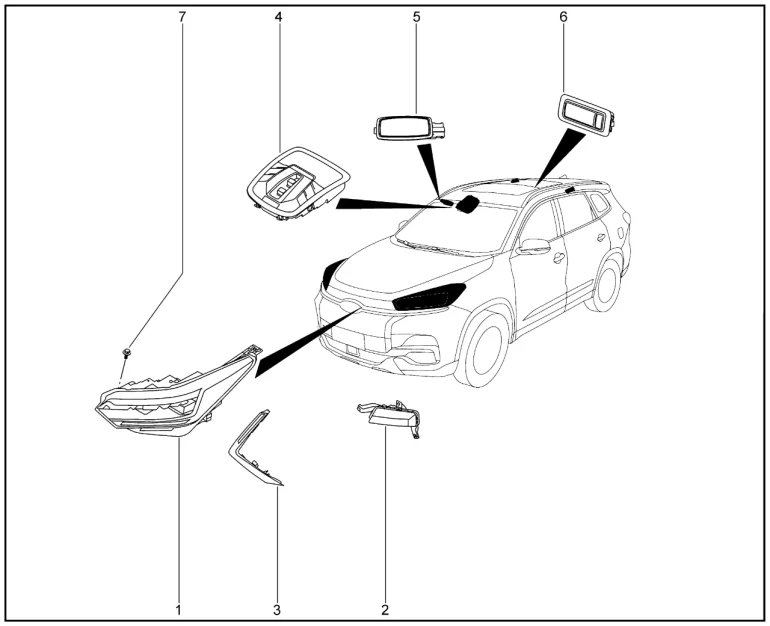 7
4
5
6
1
3
2