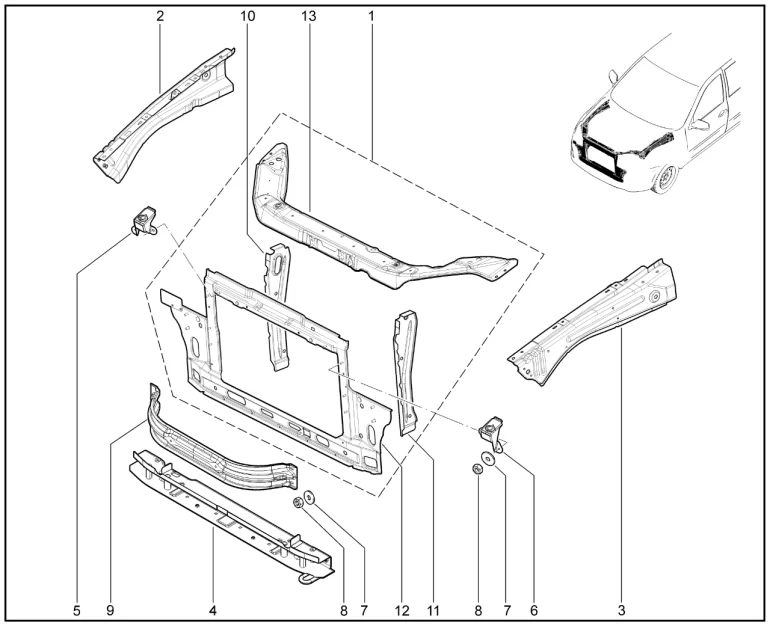 2
10
13
1
5
9
4
8
7
12
11
8
7
6
3