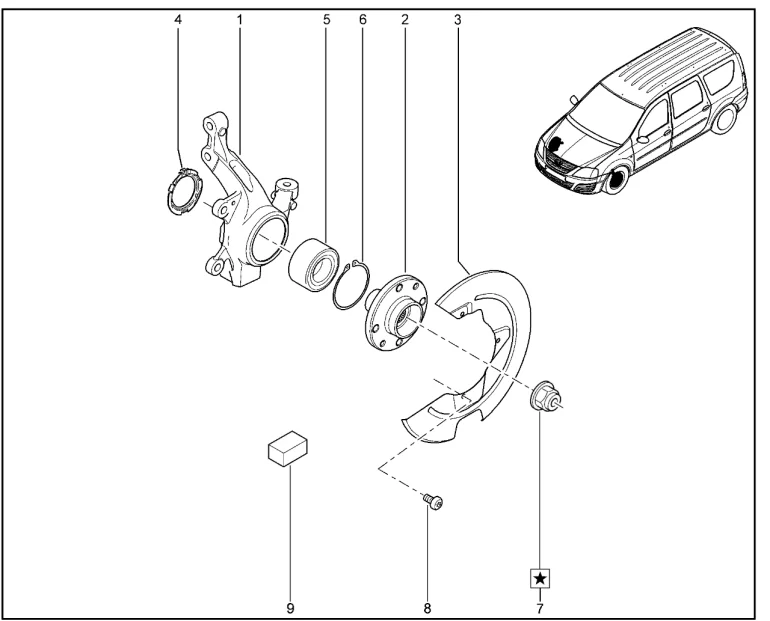 4 1 5 6 2 3

★

9 8 7