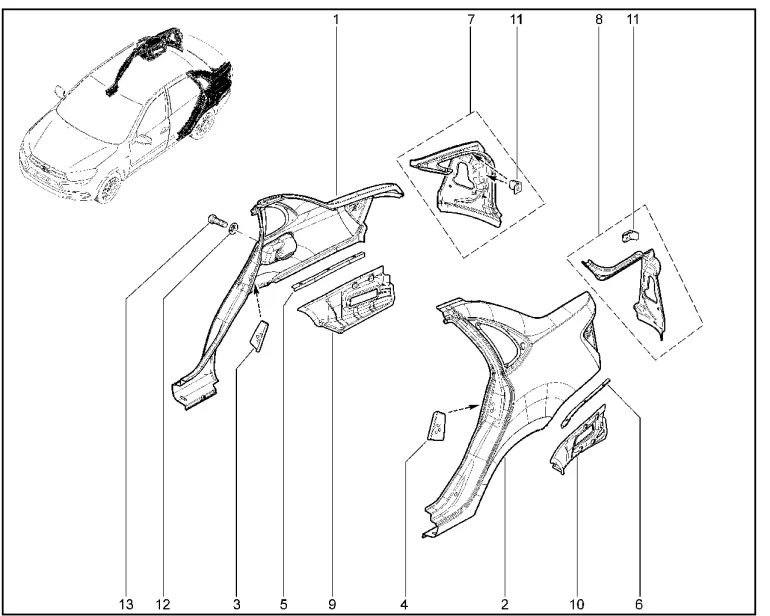 1
7
11
8
11
13
12
3
5
9
4
2
10
6