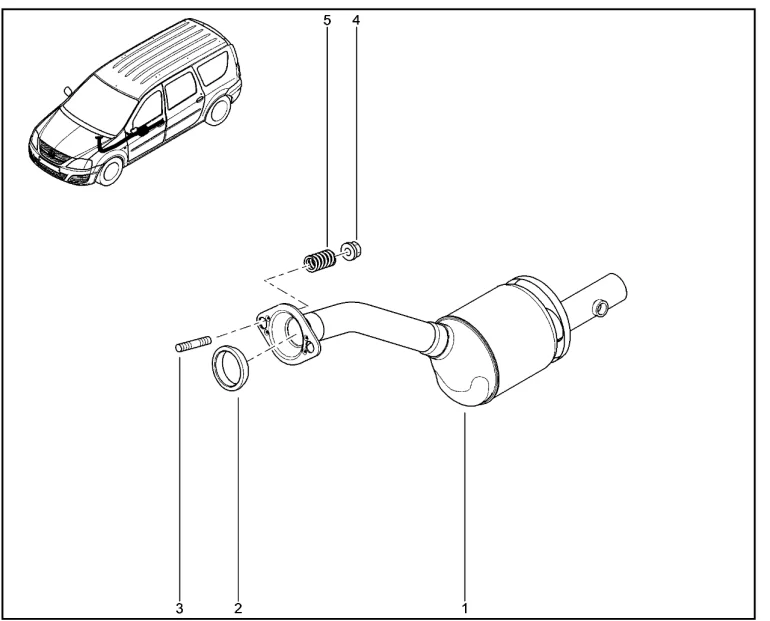 5
4
3
2
1