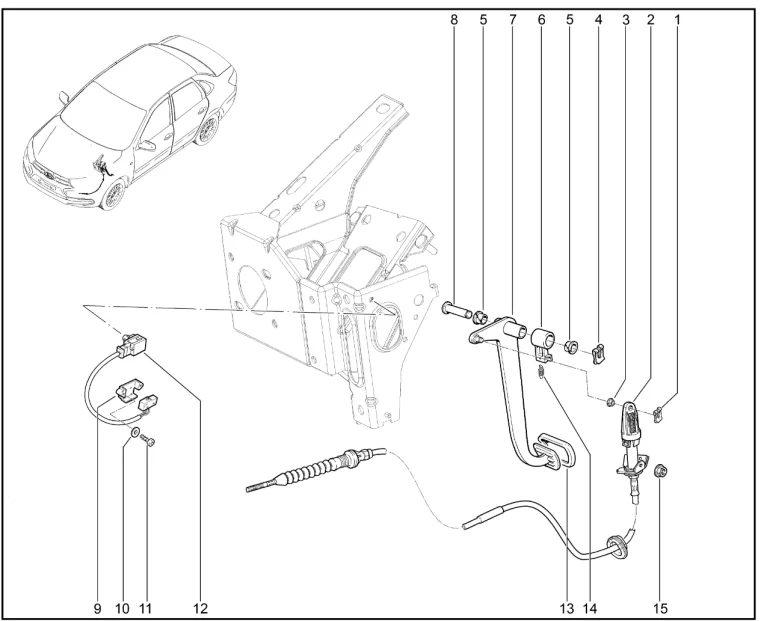 8 5 7 6 5 4 3 2 1

9 10 11 12 13 14 15