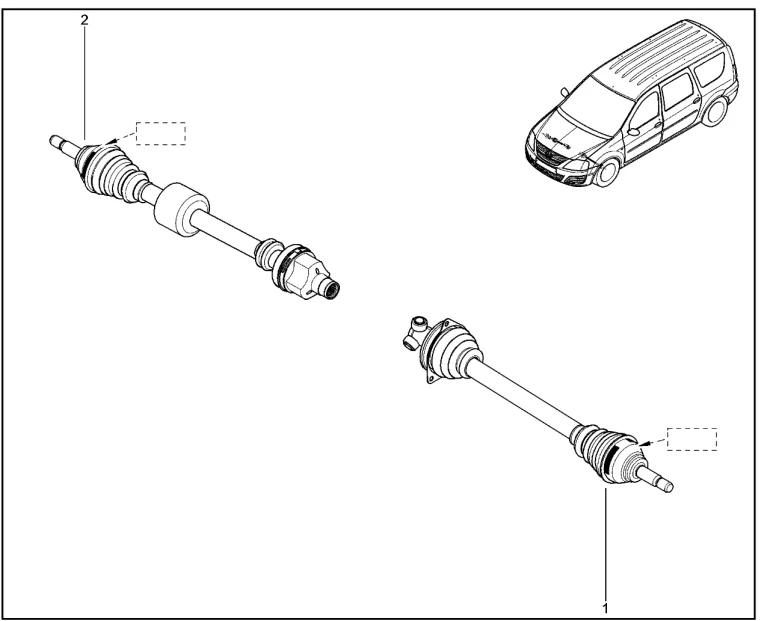 2

1