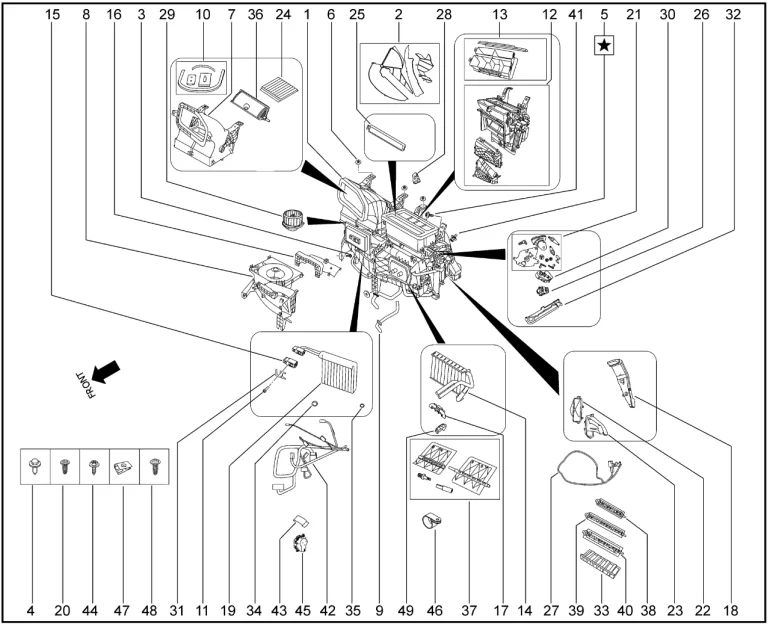 15 8 16 3 29 10 7 36 24 1 6 25 2 28 13 12 41 5 21 30 26 32

★

FRONT

4 20 44 47 48 31 11 19 34 43 45 42 35 9 49 46 37 17 14 27 39 33 40 38 23 22 18