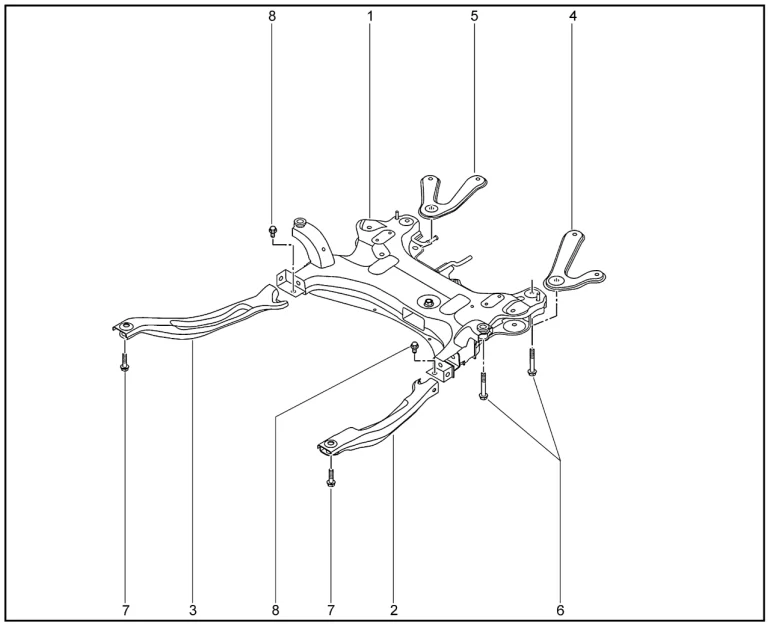 8
1
5
4
7
3
8
7
2
6