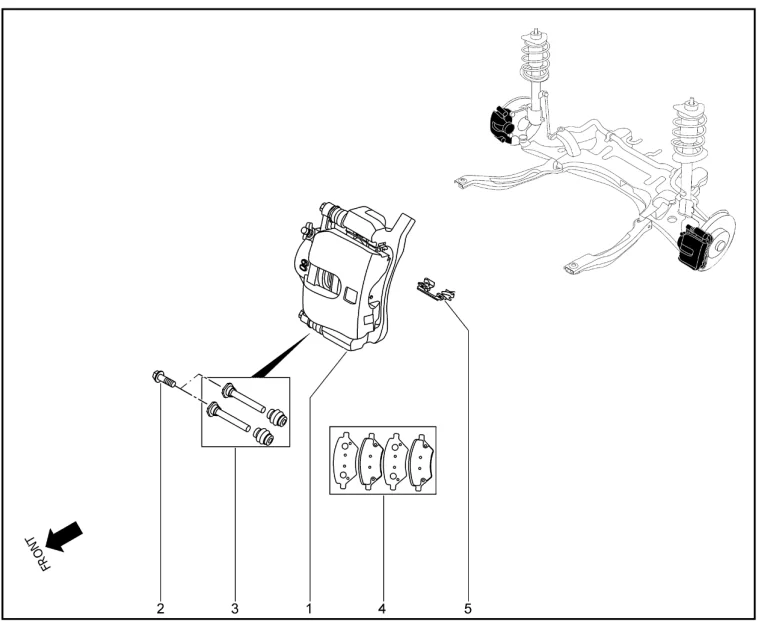 FRONT

2 3 1 4 5