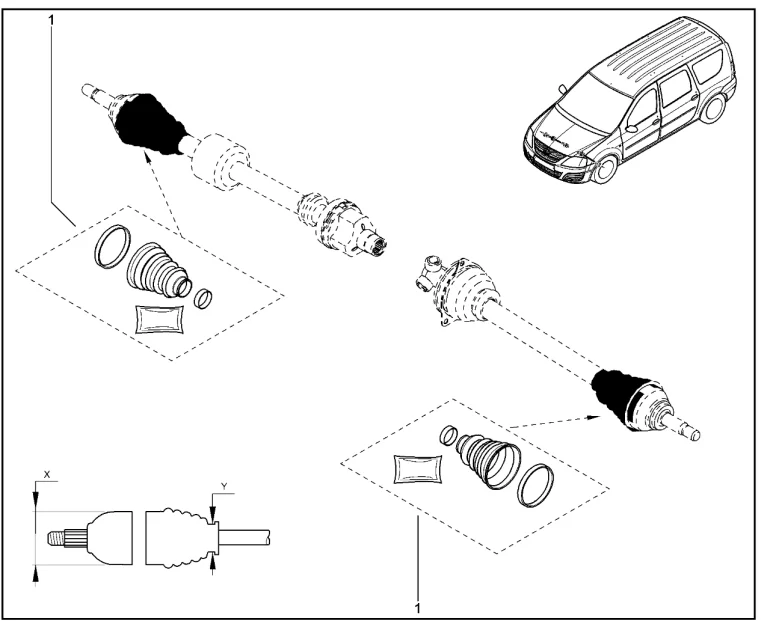 1

X

Y

1