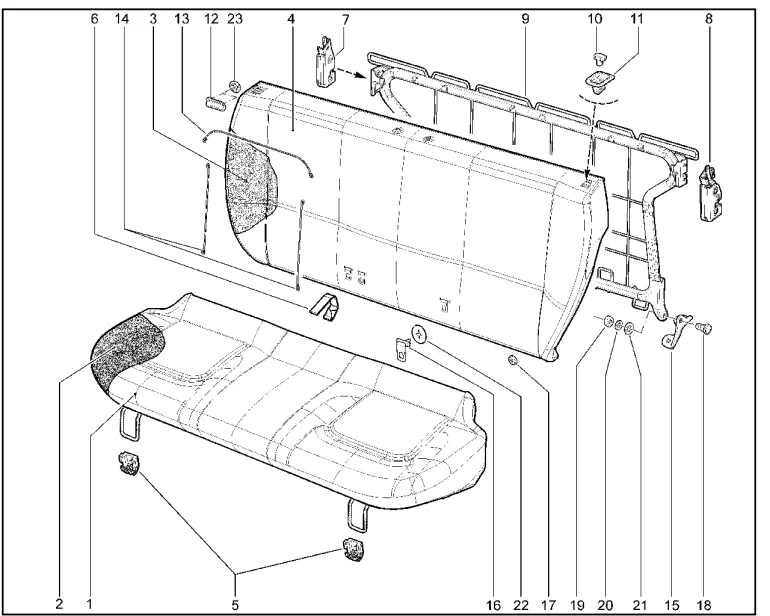 6 14 3 13 12 23 4 7 9 10 11 8

2 1 5 16 22 17 19 20 21 15 18