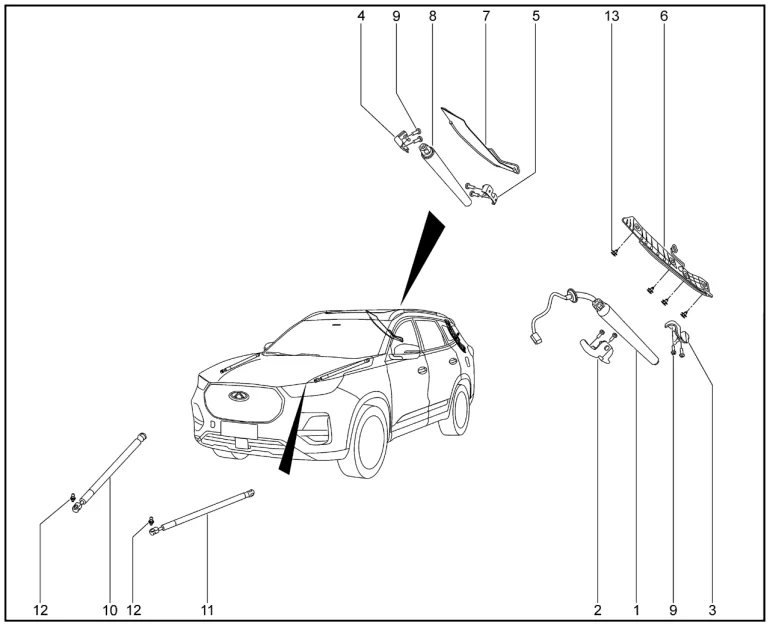 4 9 8 7 5

13 6

12 10 12 11

2 1 9 3