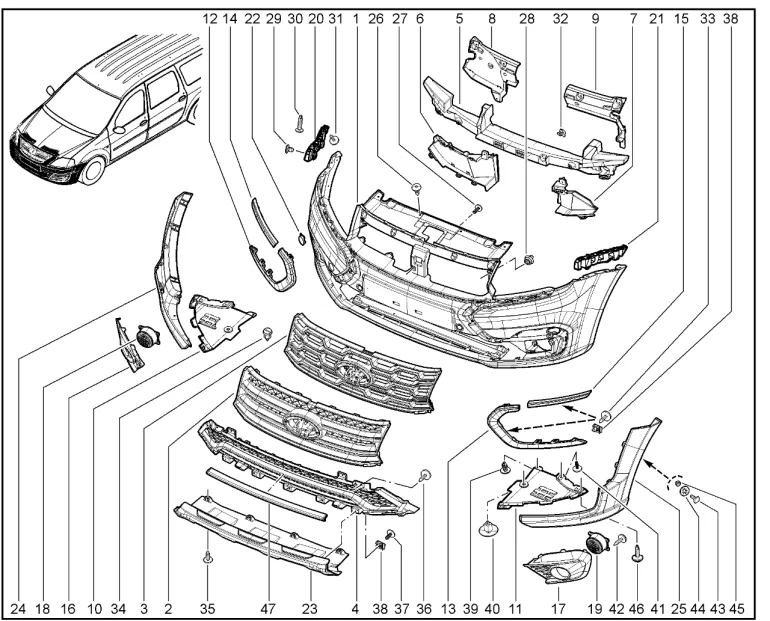 12 14 22 29 30 20 31 1 26 27 6 5 8 28 32 9 7 21 15 33 38

24 18 16 10 34 3 2 35 47 23 4 38 37 36 13 39 40 11 17 19 42 46 41 25 44 43 45