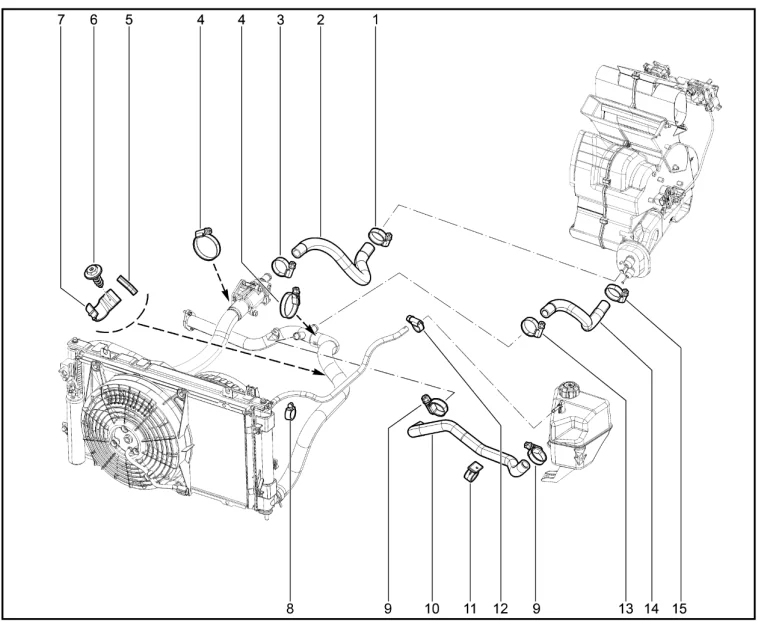 7 6 5 4 4 3 2 1

8 9 10 11 12 9 13 14 15