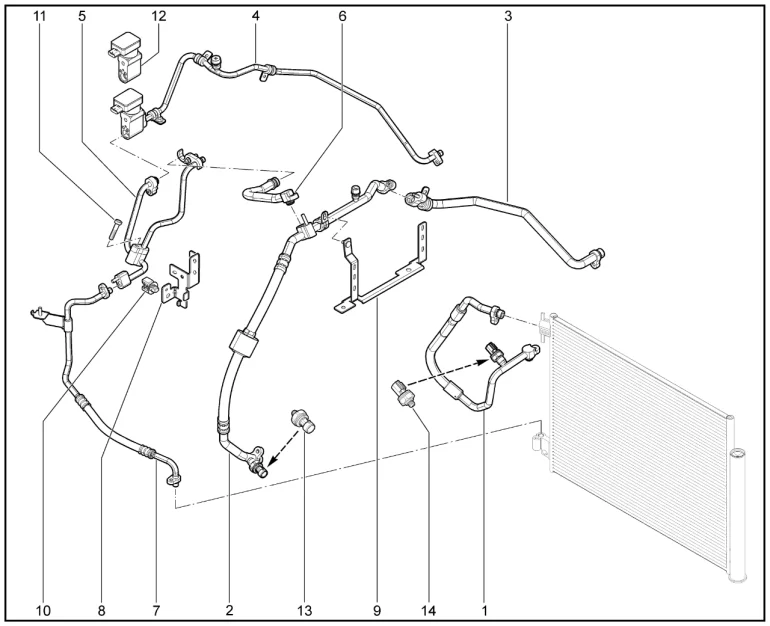 11
5
12
4
6
3
10
8
7
2
13
9
14
1