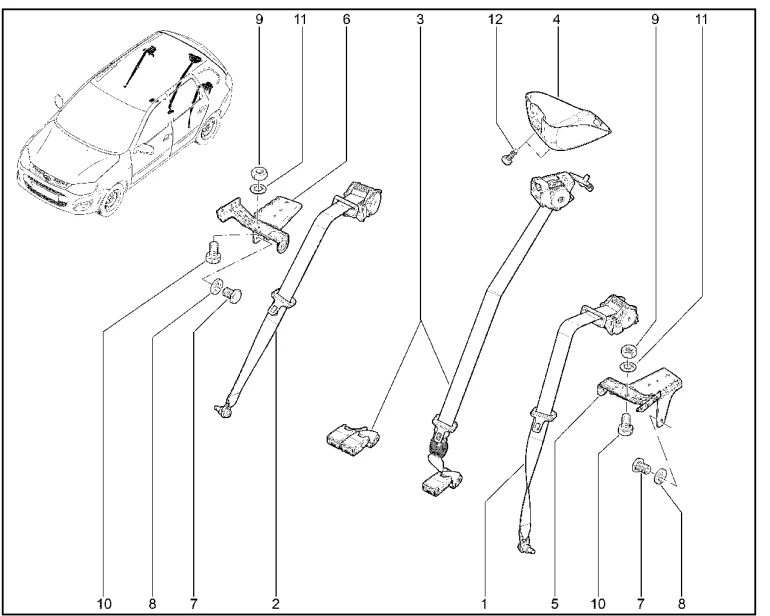 9
11
6
3
12
4
9
11
10
8
7
2
1
5
10
7
8