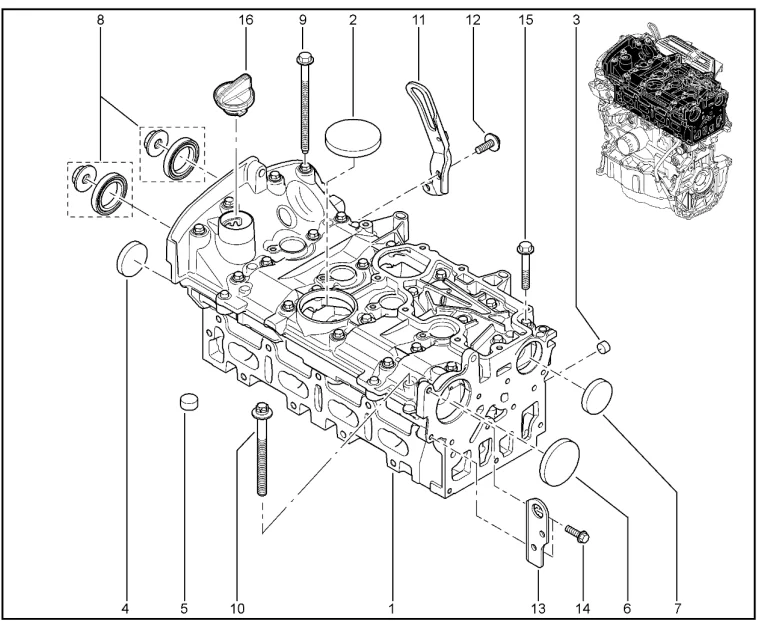 8
16
9
2
11
12
15
3
4
5
10
1
13
14
6
7