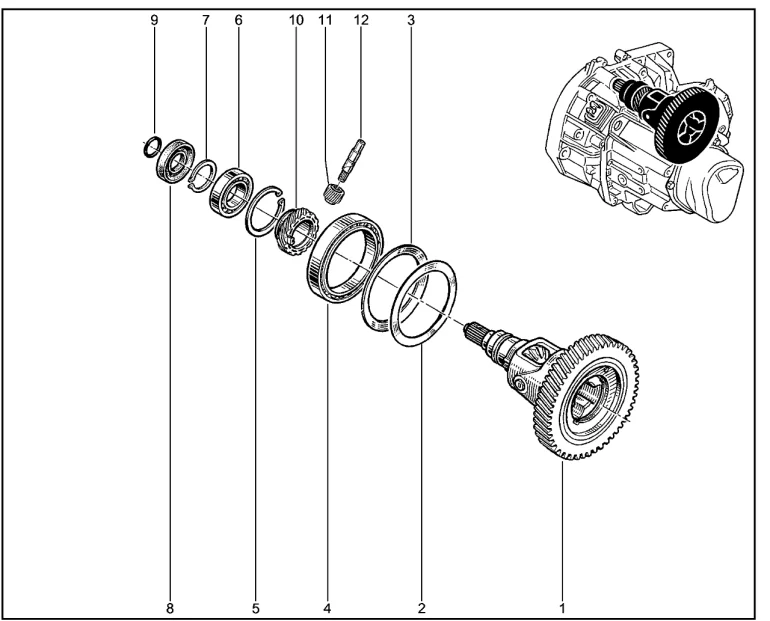 9
7
6
10
11
12
3
8
5
4
2
1