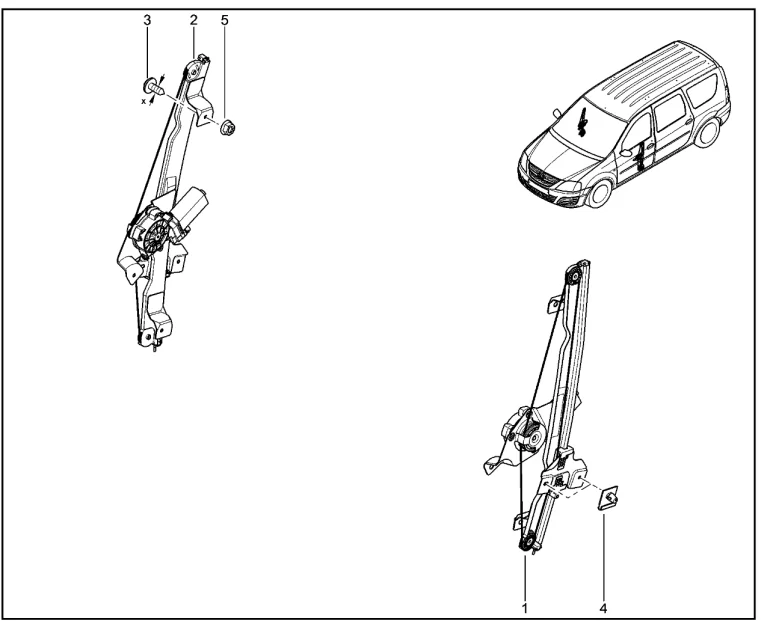 3
2
5
x
1
4