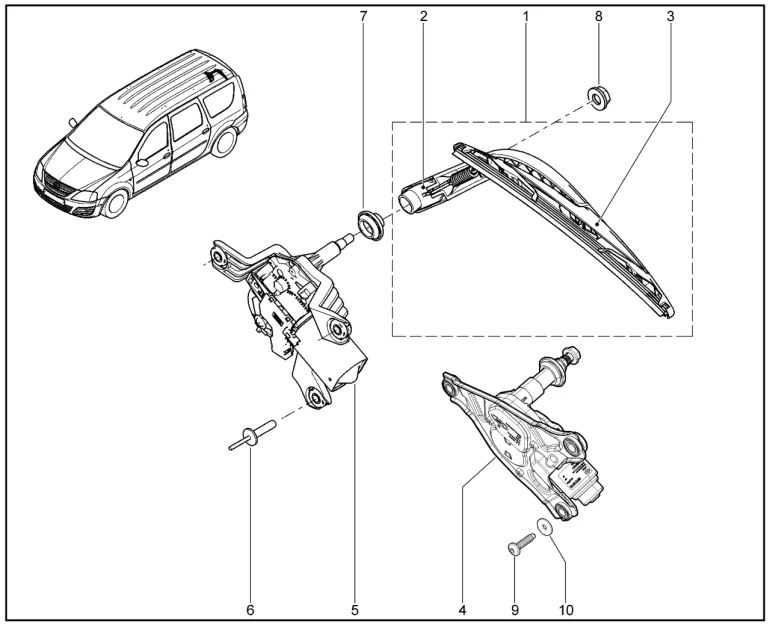 7
2
1
8
3
6
5
4
9
10