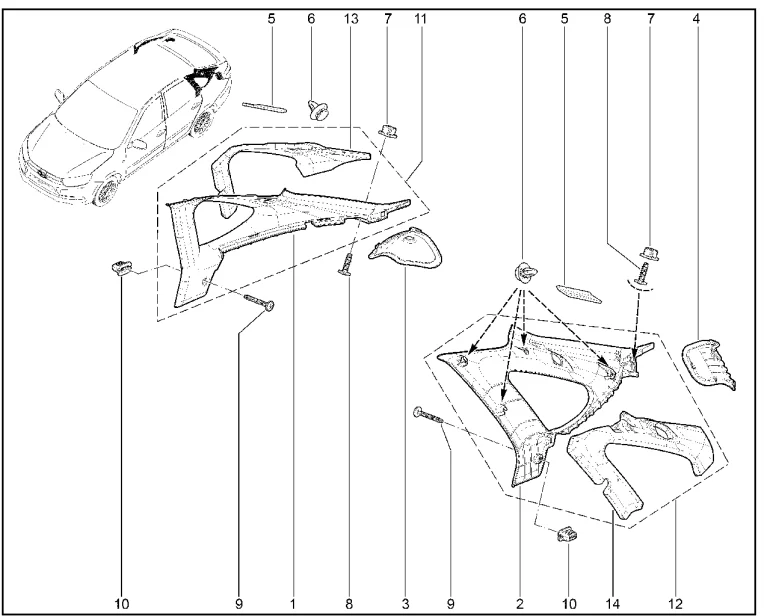 5 6 13 7 11 6 5 8 7 4

10 9 1 8 3 9 2 10 14 12