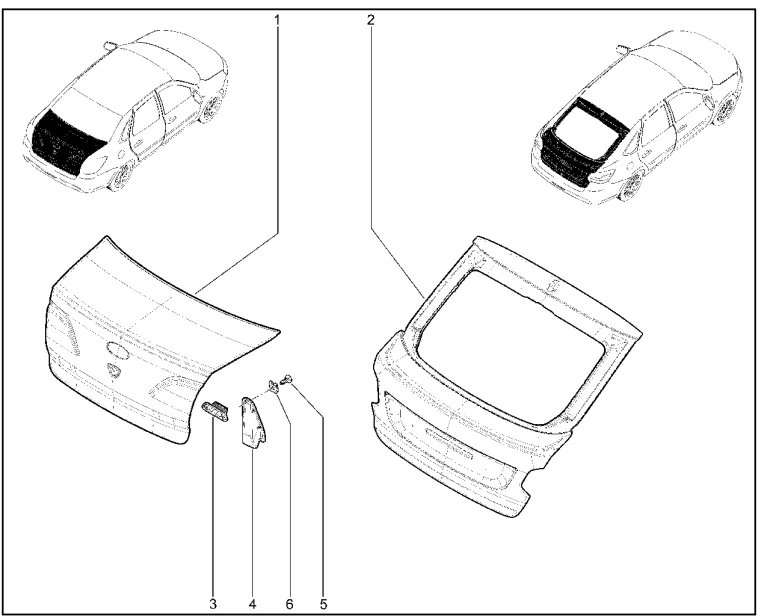 1
2
3
4
6
5