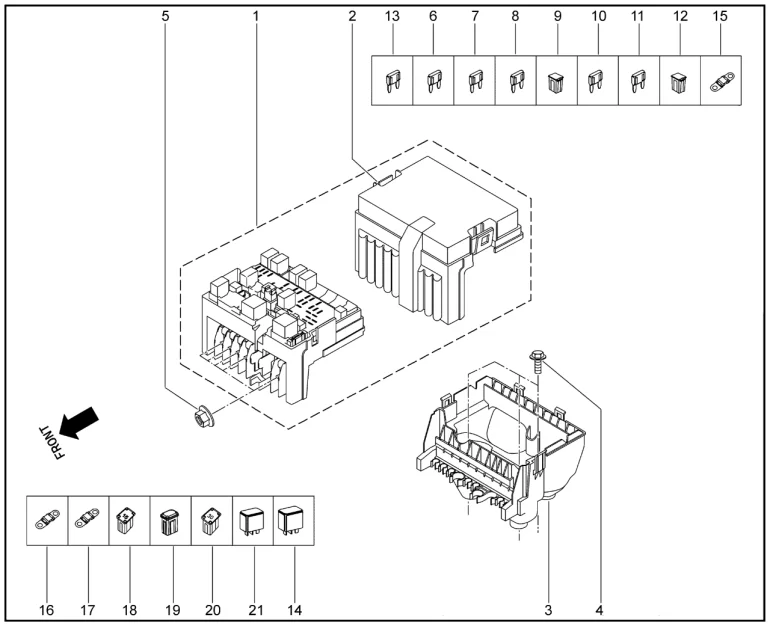 5
1
2
13
6
7
8
9
10
11
12
15

FRONT

16
17
18
19
20
21
14
3
4