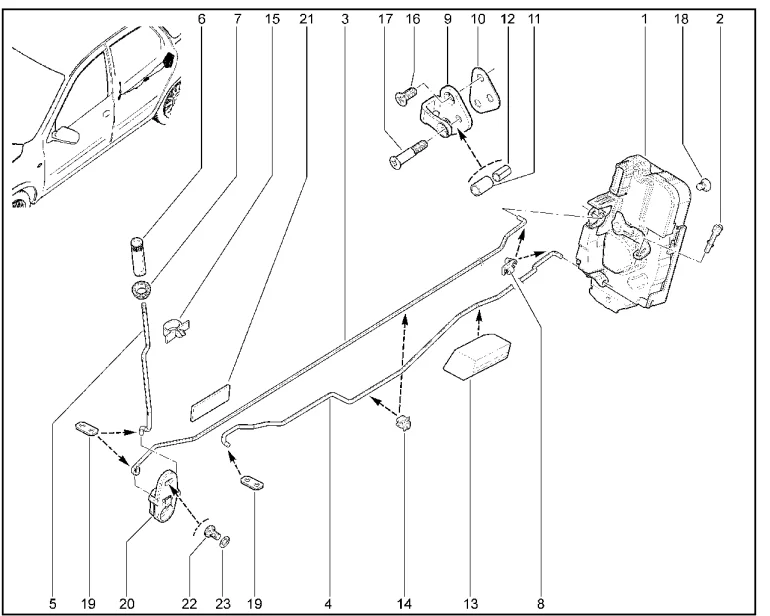 6 7 15 21 3 17 16 9 10 12 11 1 18 2

5 19 20 22 23 19 4 14 13 8