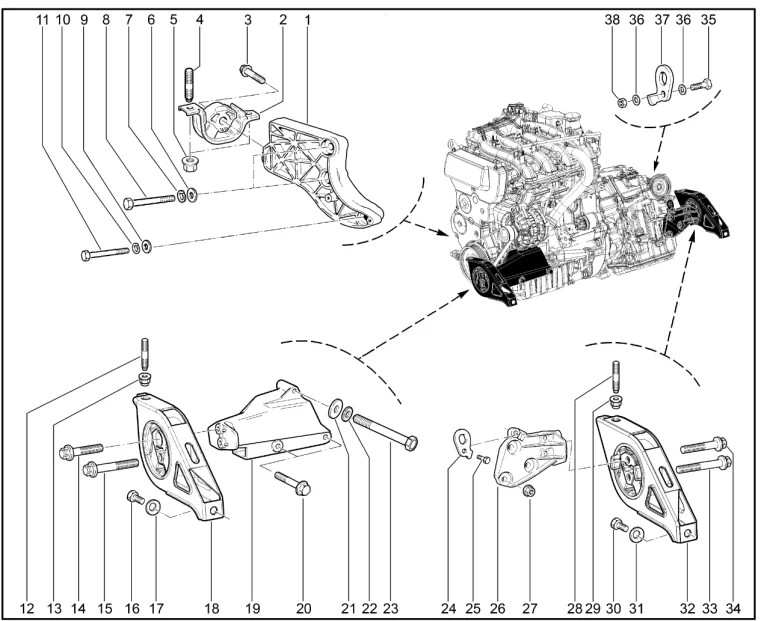 11 10 9 8 7 6 5 4 3 2 1

38 36 37 36 35

12 13 14 15 16 17 18 19 20 21 22 23 24 25 26 27 28 29 30 31 32 33 34