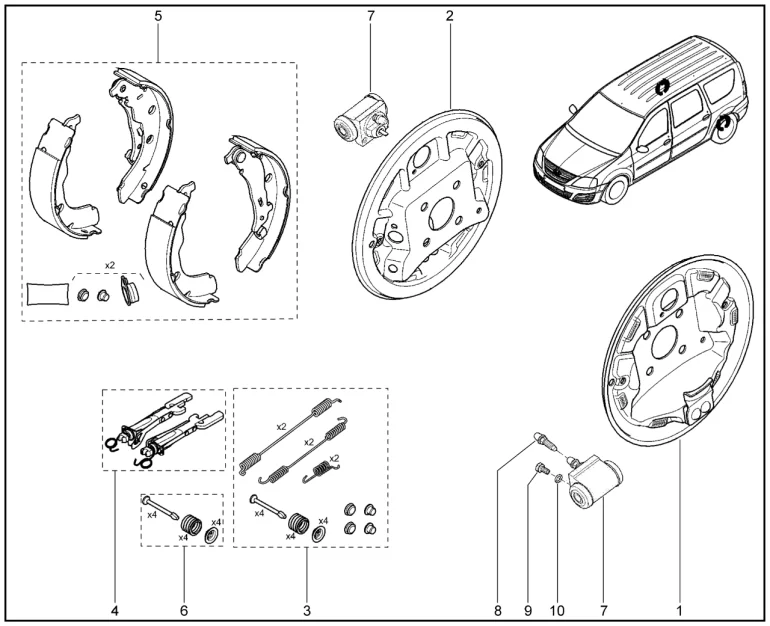 5
7
2
x2
x2
x2
x2
x4
x4
x4
x4
x4
x4
4
6
3
8
9
10
7
1