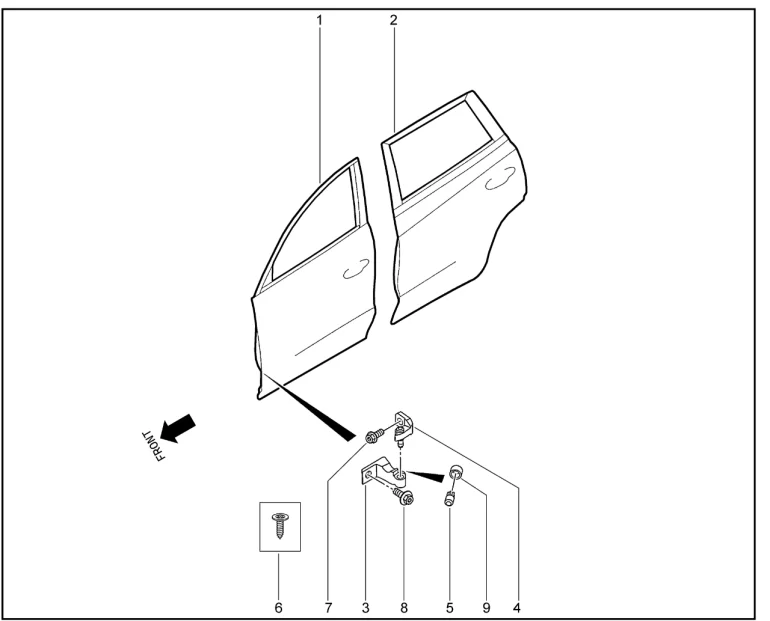 1
2
FRONT
6
7
3
8
5
9
4