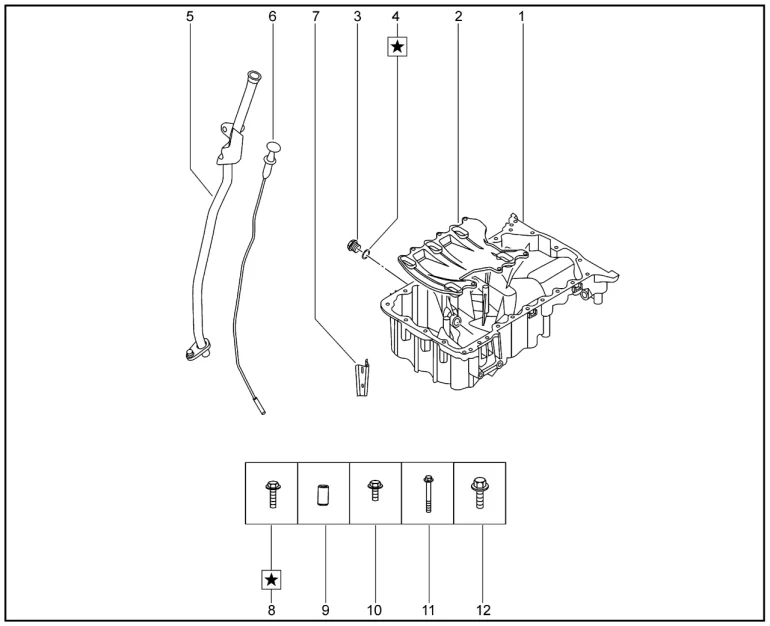 5 6 7 3 4 2 1

★

★

8 9 10 11 12