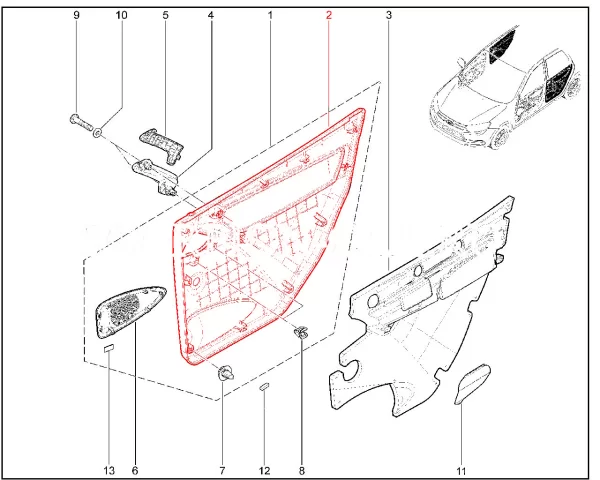 9 10 5 4 1 2 3

13 6 7 12 8 11