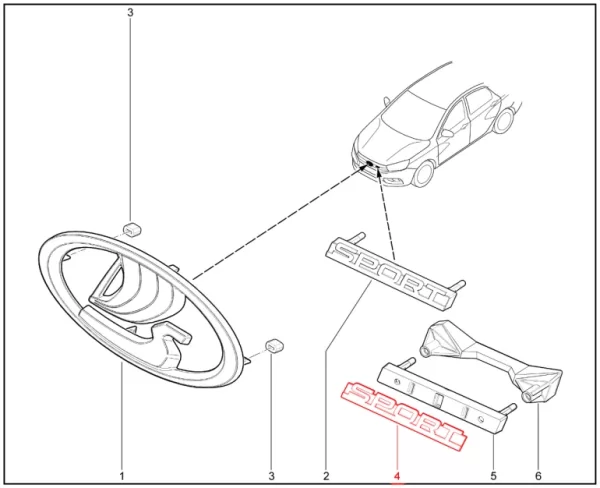 3

SPORT

SPORT

1 3 2 4 5 6