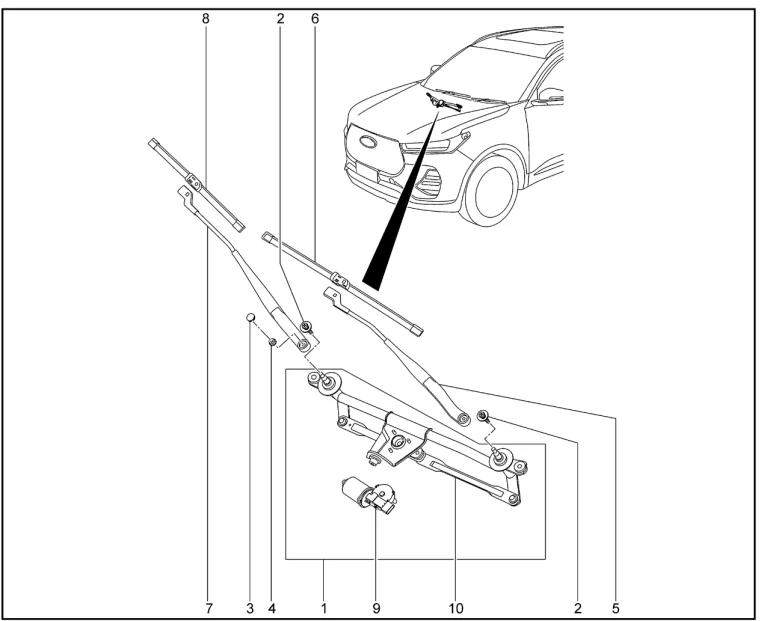 8
2
6
7
3
4
1
9
10
2
5