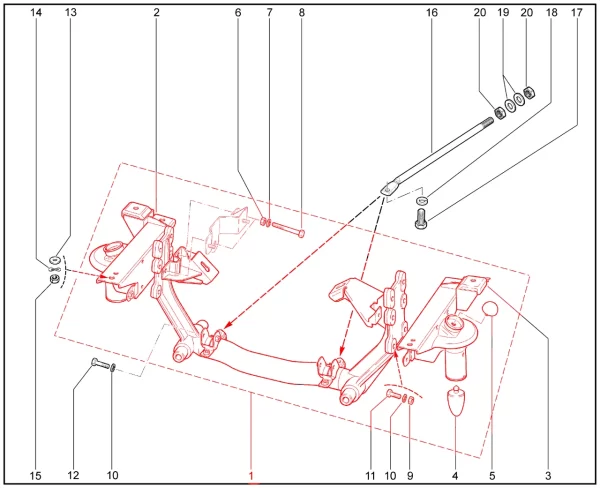 14 13 2 6 7 8 16 20 19 20 18 17

15 12 10 1 11 10 9 4 5 3