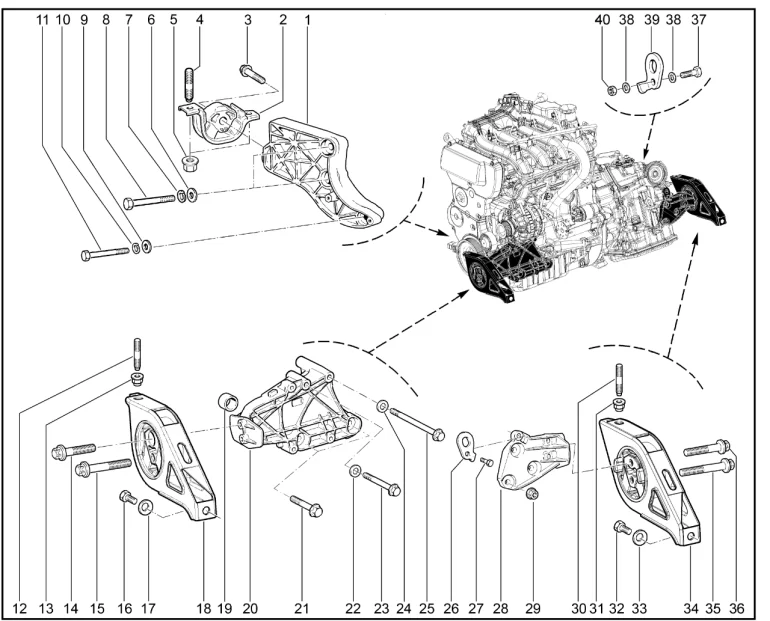 11 10 9 8 7 6 5 4 3 2 1

40 38 39 38 37

12 13 14 15 16 17 18 19 20 21 22 23 24 25 26 27 28 29 30 31 32 33 34 35 36