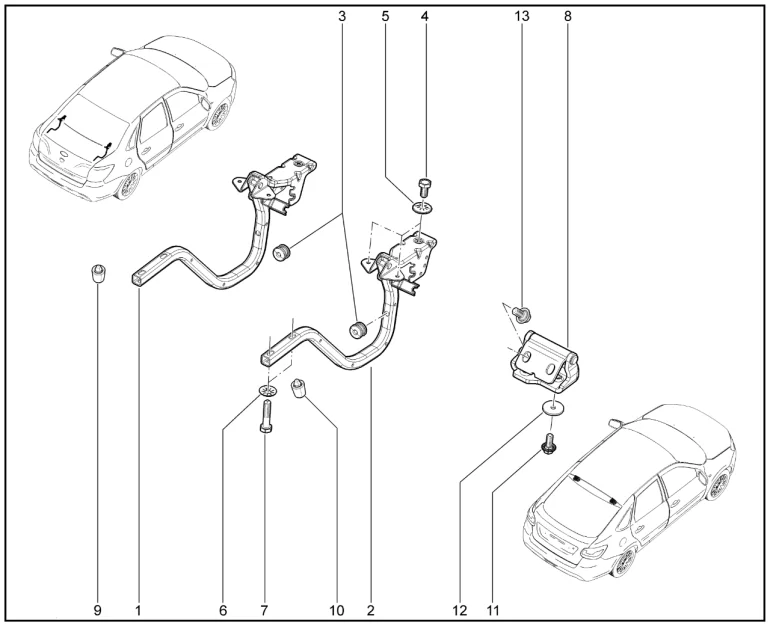 3 5 4 13 8

9 1 6 7 10 2 12 11