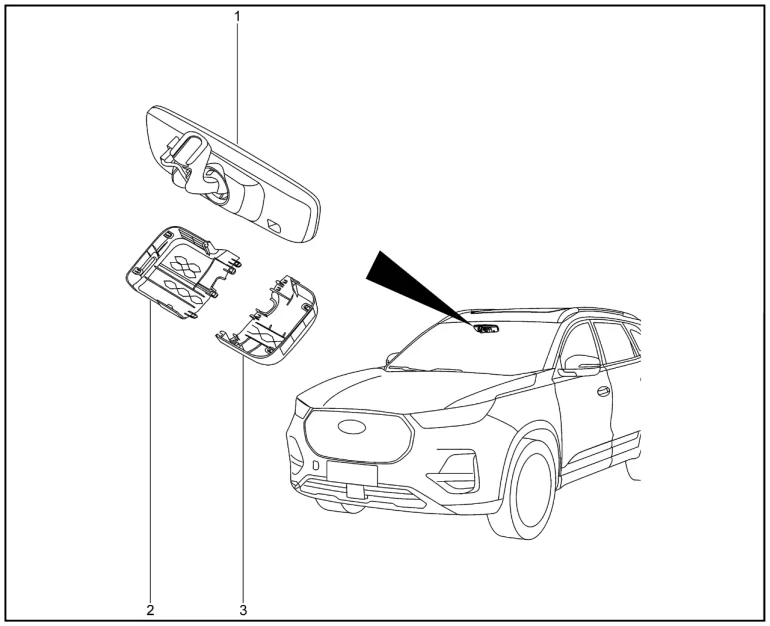 1

2

3