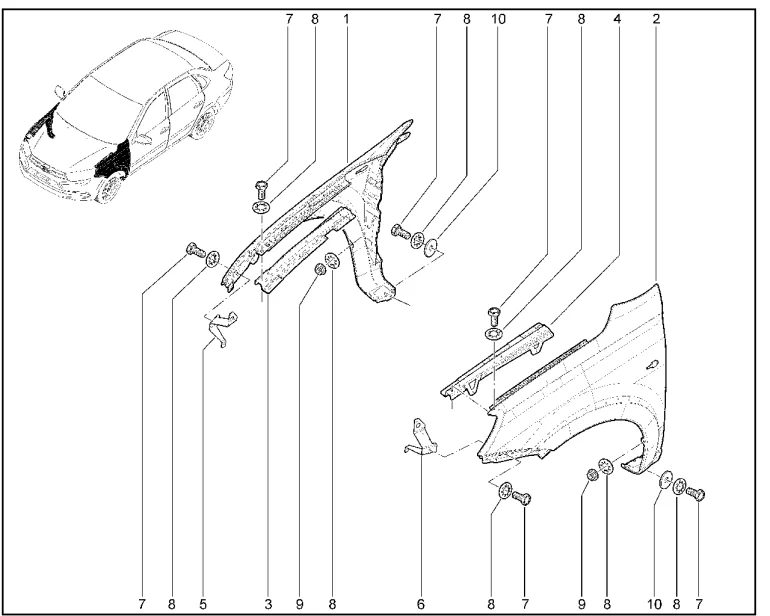 7 8 1 7 8 10 7 8 4 2

7 8 5 3 9 8 6 8 7 9 8 10 8 7