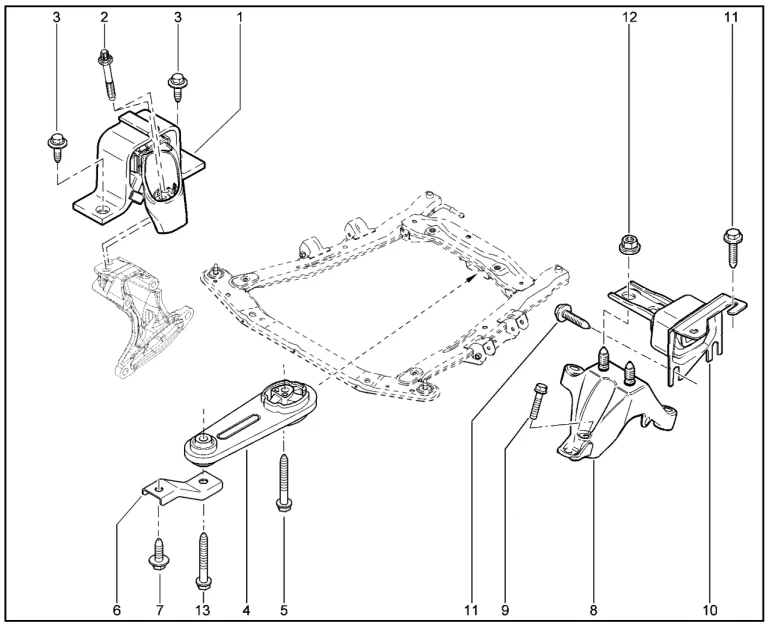 3 2 3 1

12 11

6 7 13 4 5

11 9 8 10