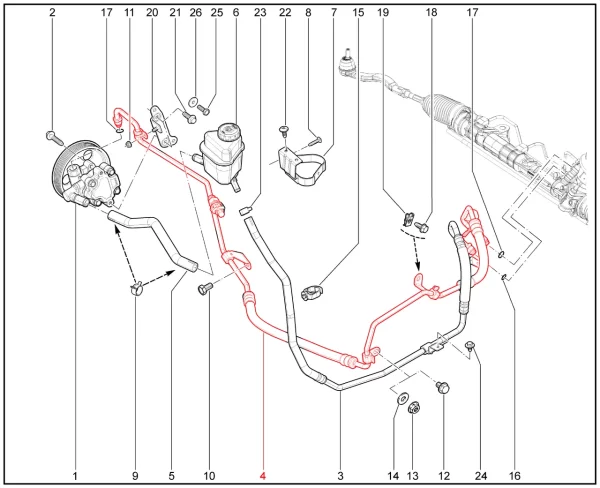 2 17 11 20 21 26 25 6 23 22 8 7 15 19 18 17

1 9 5 10 4 3 14 13 12 24 16