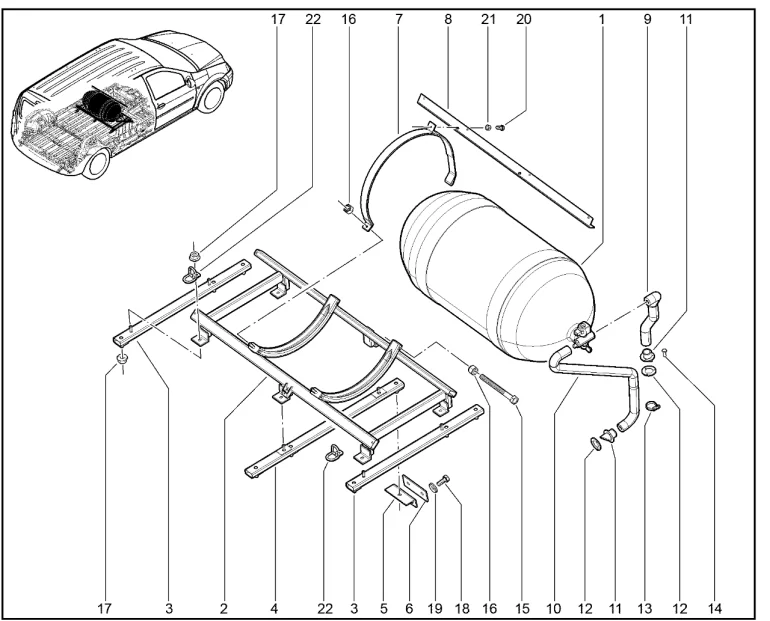 17 22 16 7 8 21 20 1 9 11

17 3 2 4 22 3 5 6 19 18 16 15 10 12 11 13 12 14