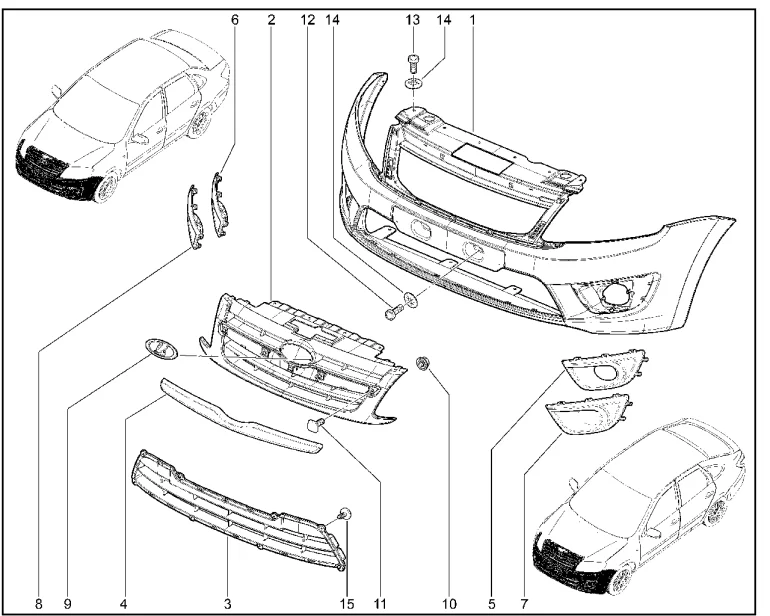 6
2
12
14
13
14
1
8
9
4
3
15
11
10
5
7